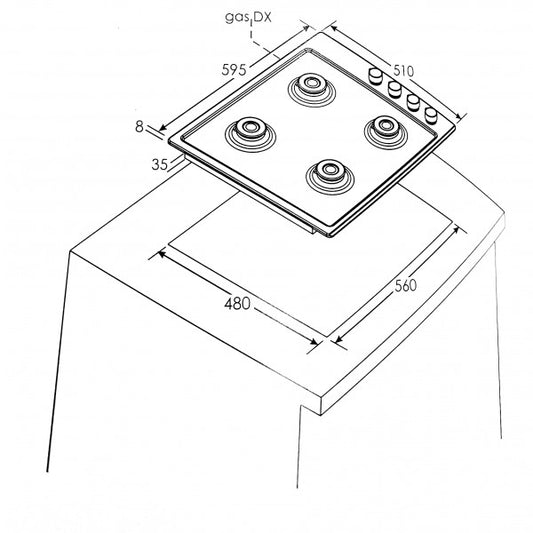 gas DX
595
510
8
35
480
560